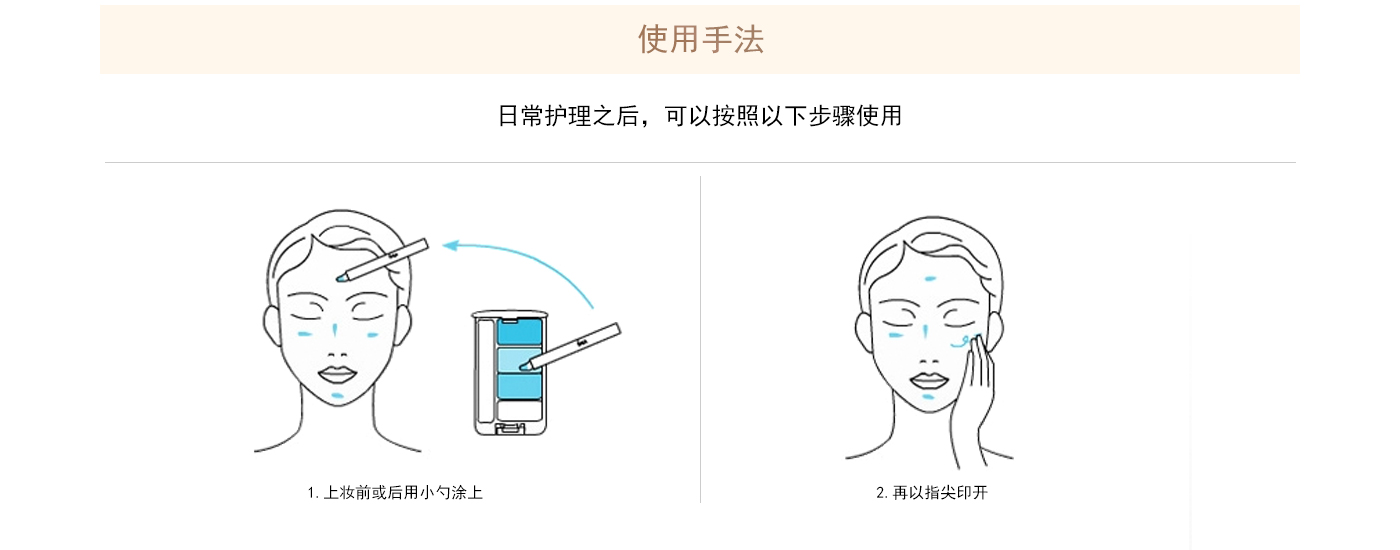 使用手法

日常护理之后，可以按照以下步骤使用

1. 上妆前或后用小勺涂上

2. 再以指尖印开