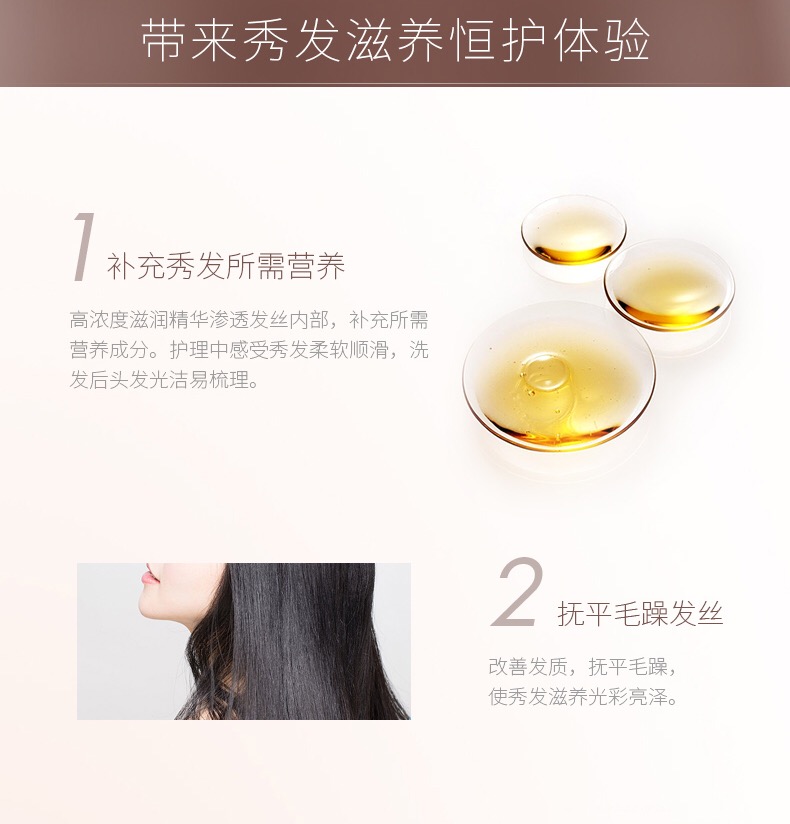 带来秀发滋养恒护体验

1 补充秀发所需营养

高浓度滋润精华渗透发丝内部，补充所需营养成分。护理中感受秀发柔软顺滑，洗发后头发光洁易梳理。

2 抚平毛躁发丝

改善发质，抚平毛躁，使秀发滋养光彩亮泽。